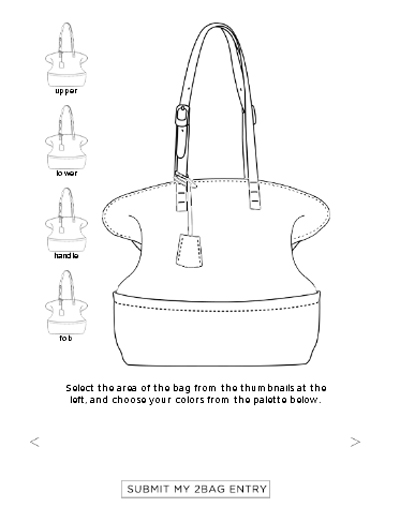 upper

lower

handle

fob

Select the area of the bag from the thumbnails at the left, and choose your colors from the palette below.

<

>

SUBMIT MY 2BAG ENTRY